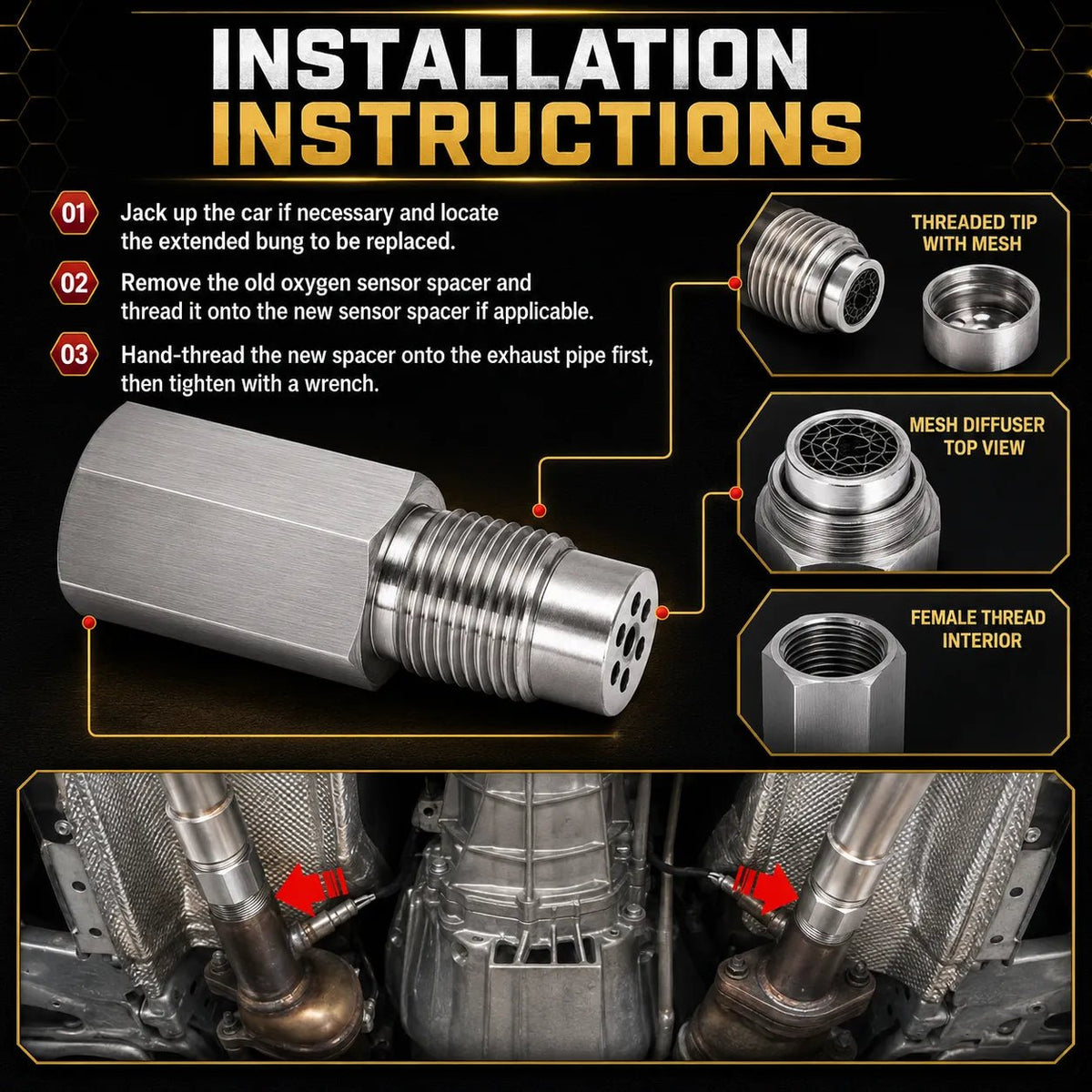 INSTALLATION INSTRUCTIONS

01 Jack up the car if necessary and locate the extended bung to be replaced.

02 Remove the old oxygen sensor spacer and thread it onto the new sensor spacer if applicable.

03 Hand-thread the new spacer onto the exhaust pipe first, then tighten with a wrench.

THREADED TIP WITH MESH

MESH DIFFUSER TOP VIEW

FEMALE THREAD INTERIOR